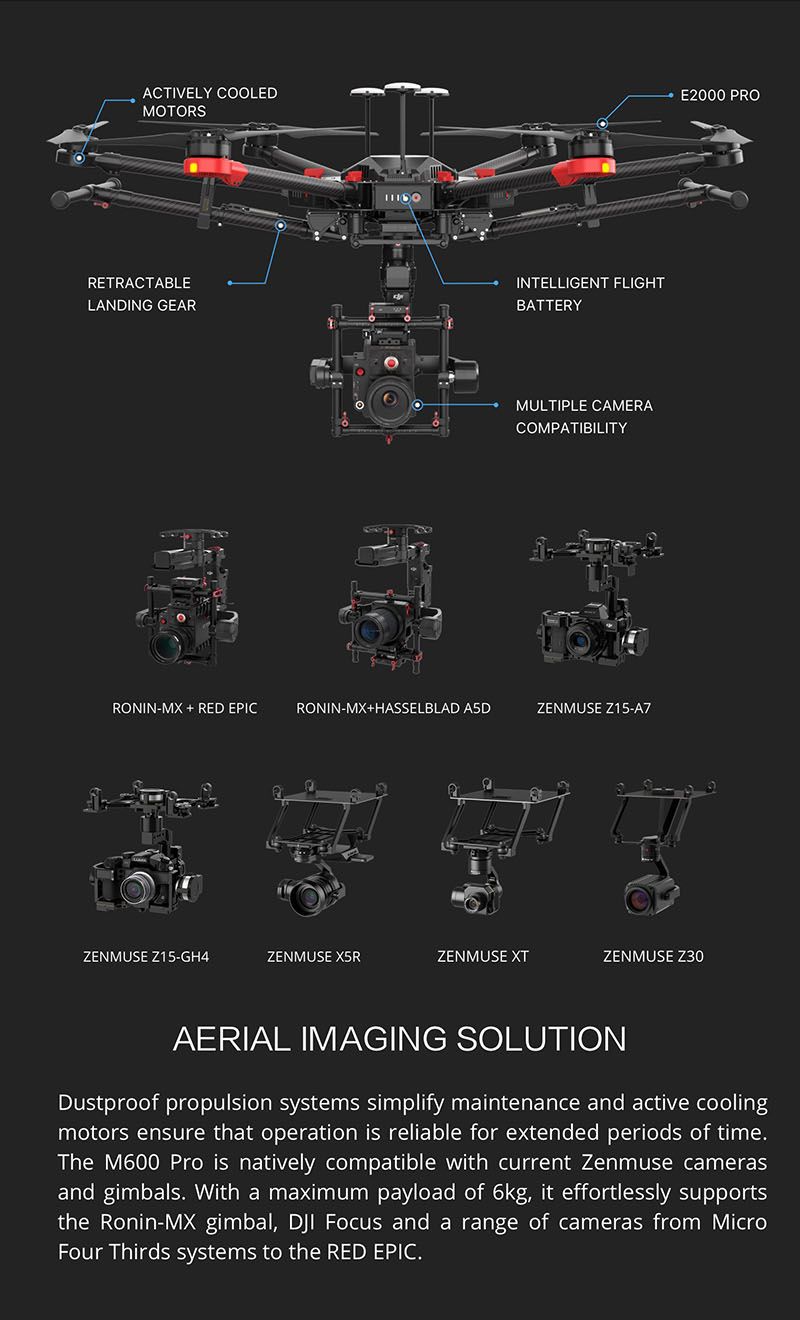 ACTIVELY COOLED MOTORS

E2000 PRO

RETRACTABLE LANDING GEAR

INTELLIGENT FLIGHT BATTERY

MULTIPLE CAMERA COMPATIBILITY

RONIN-MX + RED EPIC

RONIN-MX+HASSELBLAD A5D

ZENMUSE Z15-A7

ZENMUSE Z15-GH4

ZENMUSE X5R

ZENMUSE XT

ZENMUSE Z30

AERIAL IMAGING SOLUTION

Dustproof propulsion systems simplify maintenance and active cooling motors ensure that operation is reliable for extended periods of time. The M600 Pro is natively compatible with current Zenmuse cameras and gimbals. With a maximum payload of 6kg, it effortlessly supports the Ronin-MX gimbal, DJI Focus and a range of cameras from Micro Four Thirds systems to the RED EPIC.